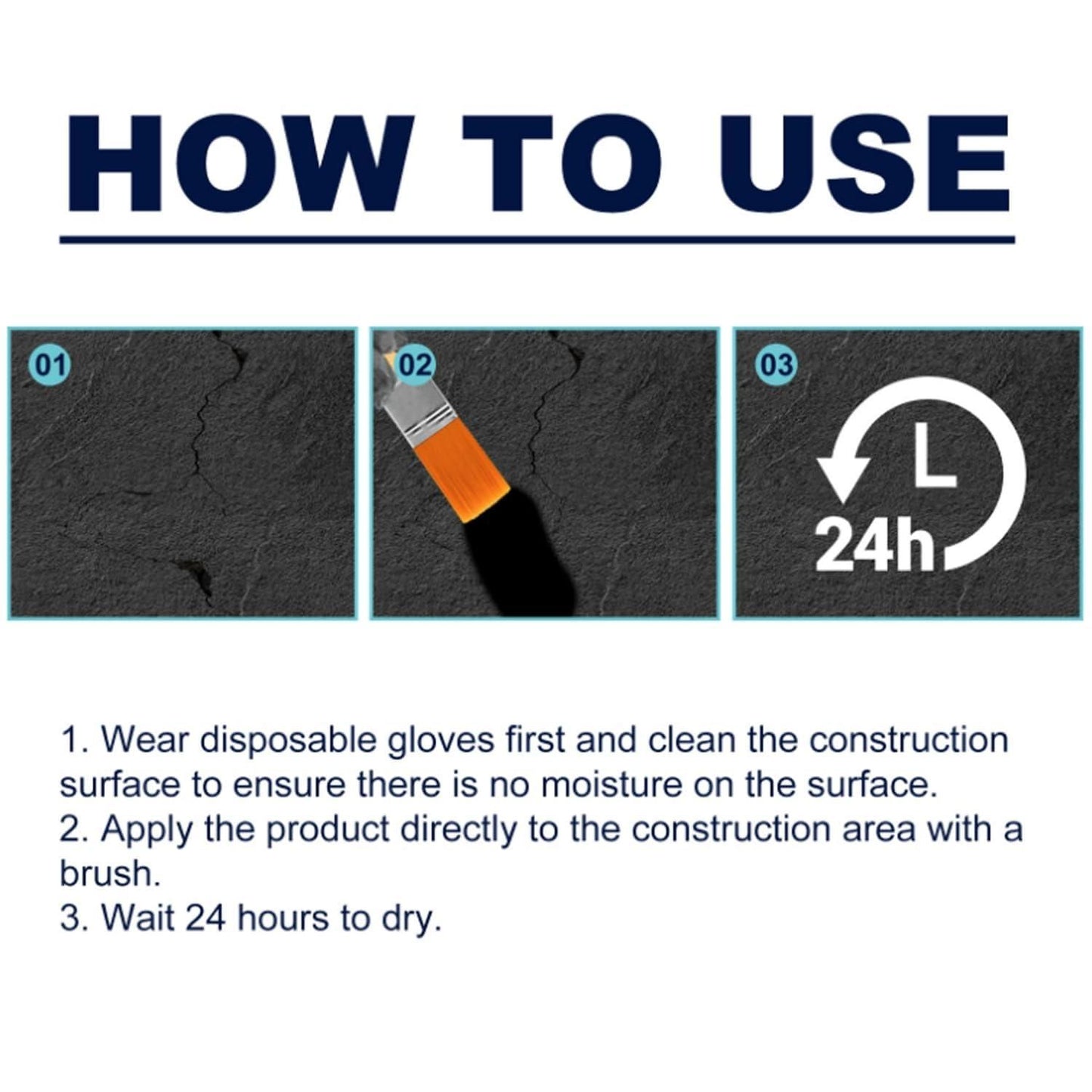 HOW TO USE

01

02

03

24h

1. Wear disposable gloves first and clean the construction surface to ensure there is no moisture on the surface.
2. Apply the product directly to the construction area with a brush.
3. Wait 24 hours to dry.